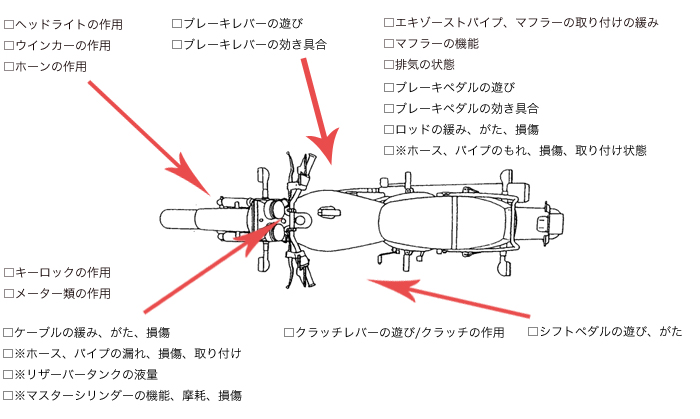 □ヘッドライトの作用
□ウインカーの作用
□ホーンの作用

□ブレーキレバーの遊び
□ブレーキレバーの効き具合

□エキゾーストパイプ、マフラーの取り付けの緩み
□マフラーの機能
□排気の状態
□ブレーキペダルの遊び
□ブレーキペダルの効き具合
□ロッドの緩み、がた、損傷
□※ホース、パイプのもれ、損傷、取り付け状態

□キーロックの作用
□メーター類の作用

□ケーブルの緩み、がた、損傷
□※ホース、パイプの漏れ、損傷、取り付け
□※リザーバータンクの液量
□※マスターシリンダーの機能、摩耗、損傷

□クラッチレバーの遊び/クラッチの作用

□シフトペダルの遊び、がた